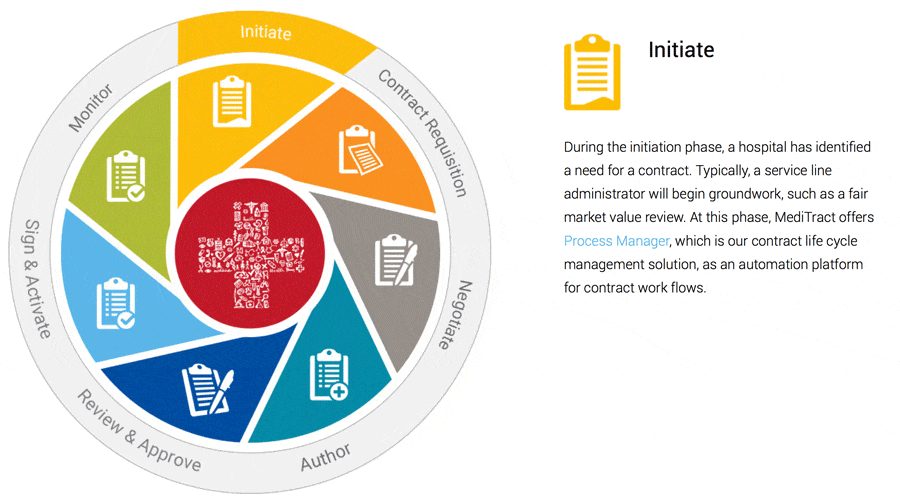 Initiate
Contract Requisition
Negotiate
Author
Review & Approve
Sign & Activate
Monitor

Initiate

During the initiation phase, a hospital has identified a need for a contract. Typically, a service line administrator will begin groundwork, such as a fair market value review. At this phase, MediTract offers Process Manager, which is our contract life cycle management solution, as an automation platform for contract work flows.